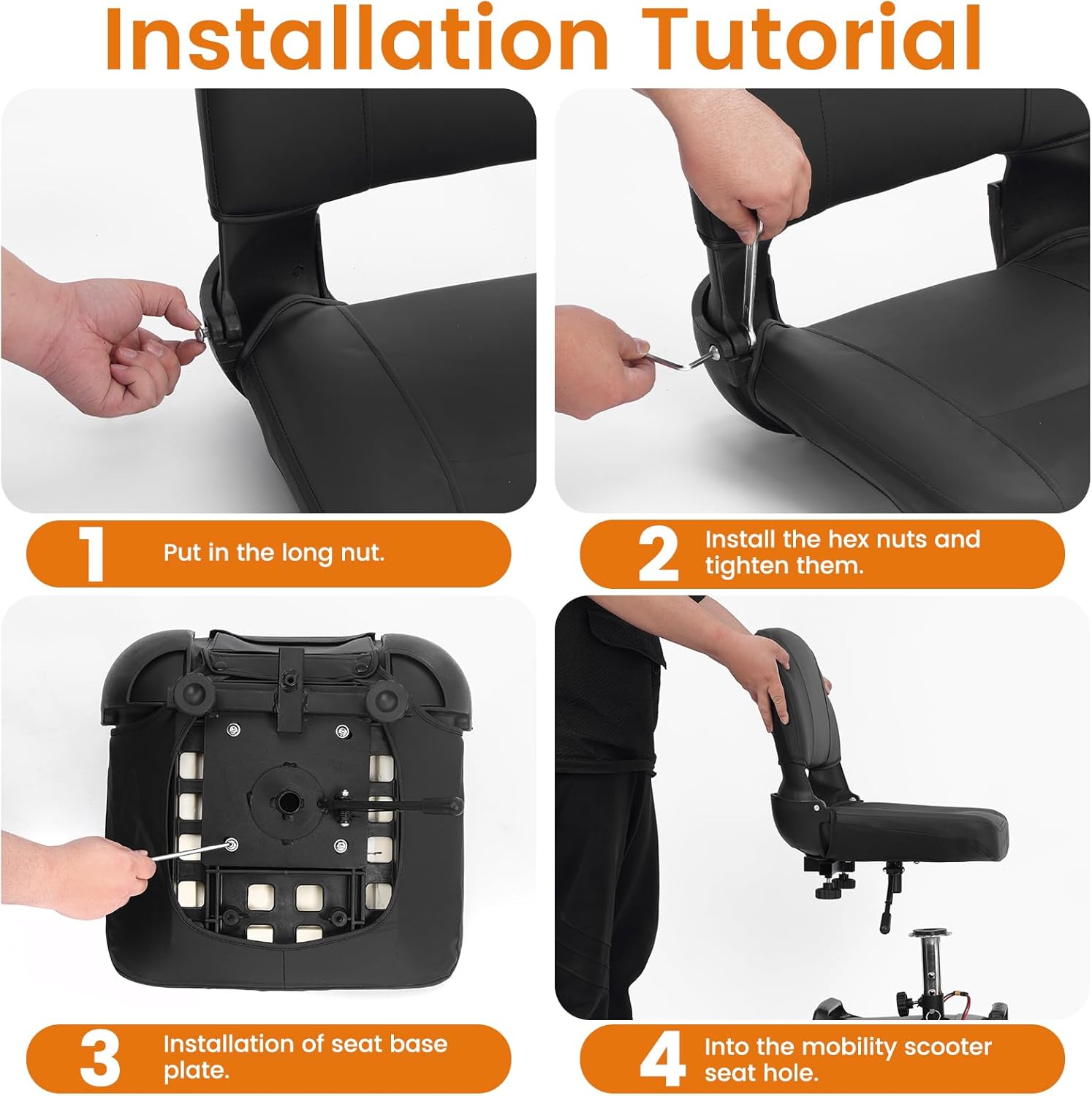 Installation Tutorial

1 Put in the long nut.

2 Install the hex nuts and tighten them.

3 Installation of seat base plate.

4 Into the mobility scooter seat hole.