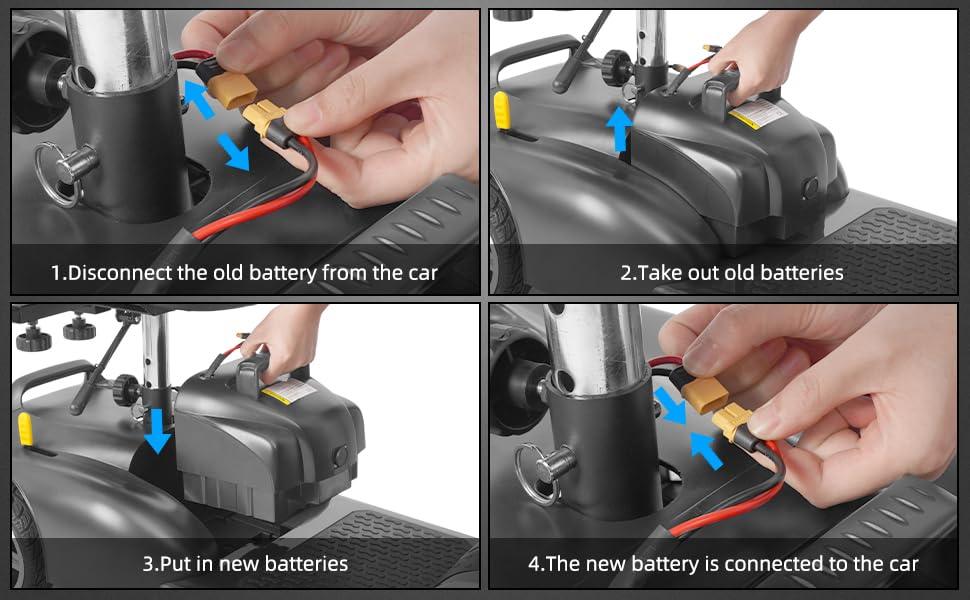 1.Disconnect the old battery from the car

2.Take out old batteries

3.Put in new batteries

4.The new battery is connected to the car