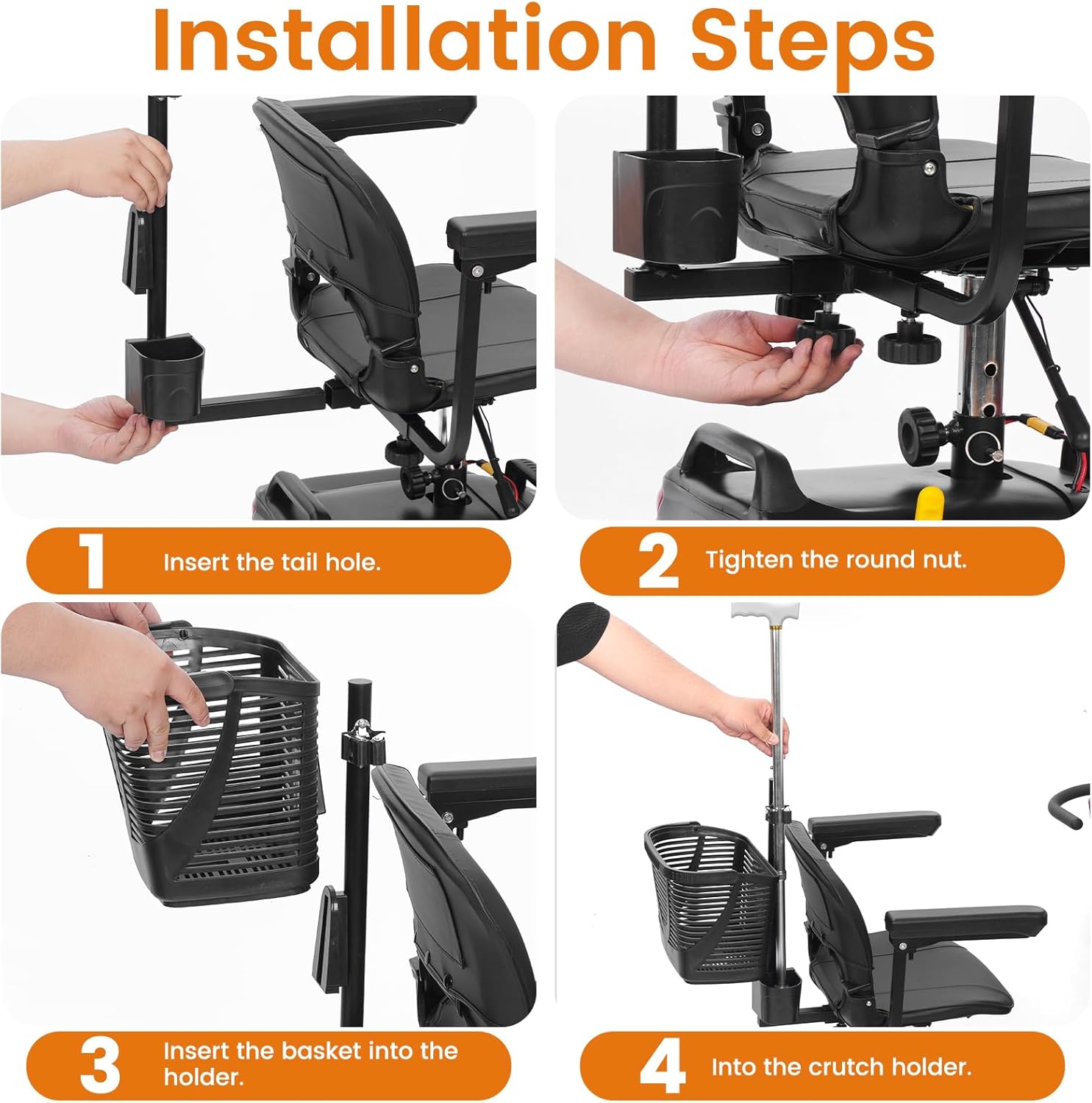 Installation Steps

1 Insert the tail hole.

2 Tighten the round nut.

3 Insert the basket into the holder.

4 Into the crutch holder.